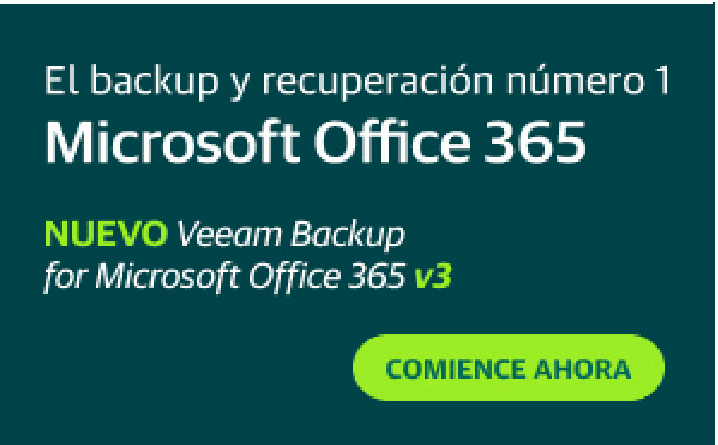 El backup y recuperación número 1
Microsoft Office 365

NUEVO Veeam Backup for Microsoft Office 365 v3

COMIENCE AHORA